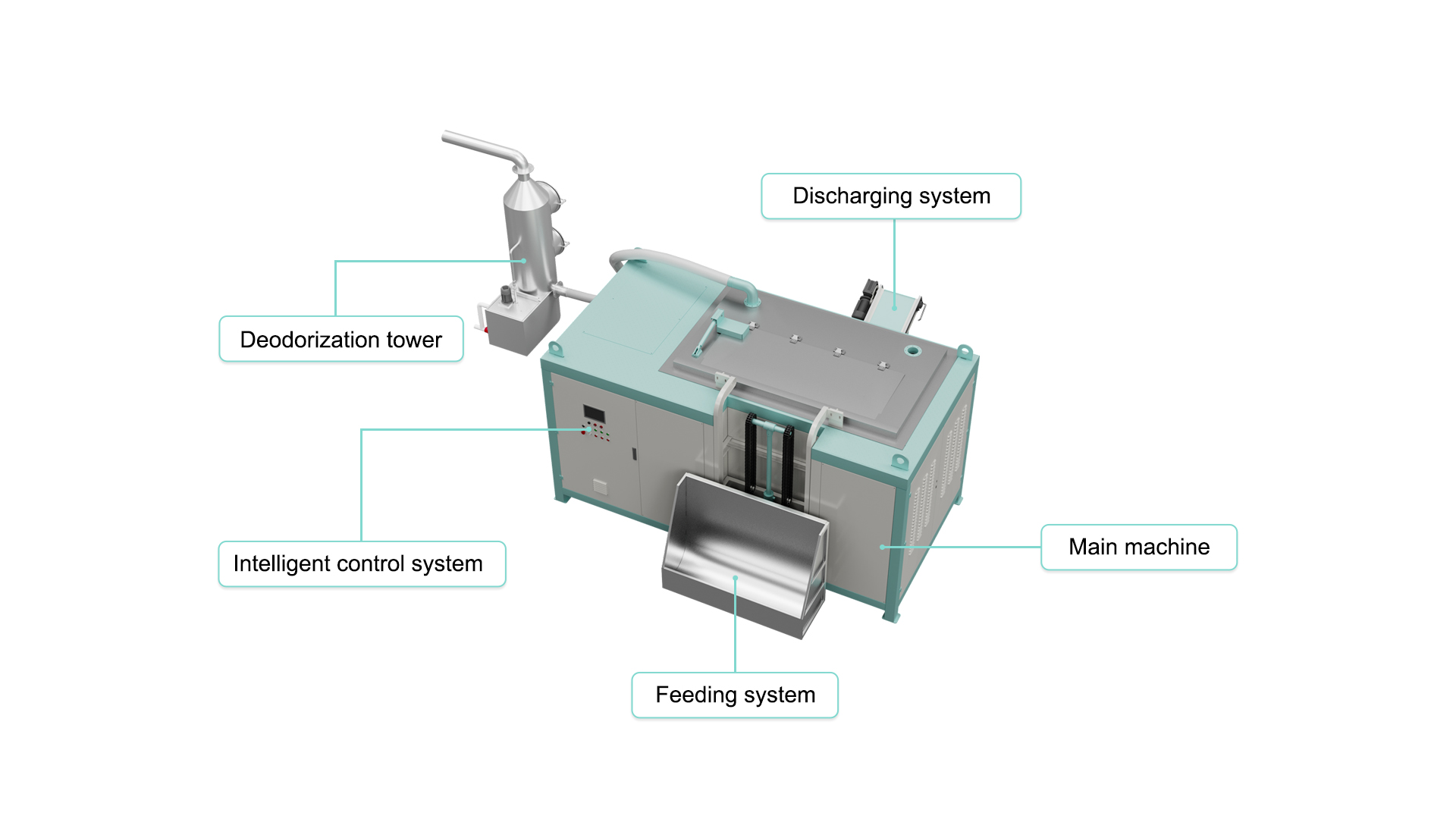 Discharging system

Deodorization tower

Intelligent control system

Main machine

Feeding system